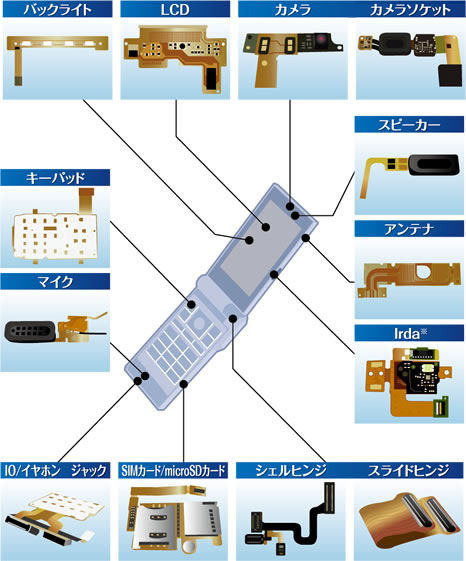 バックライト

LCD

カメラ

カメラソケット

スピーカー

キーパッド

アンテナ

マイク

Irda※

IO/イヤホン　ジャック

SIMカード/microSDカード

シェルヒンジ

スライドヒンジ